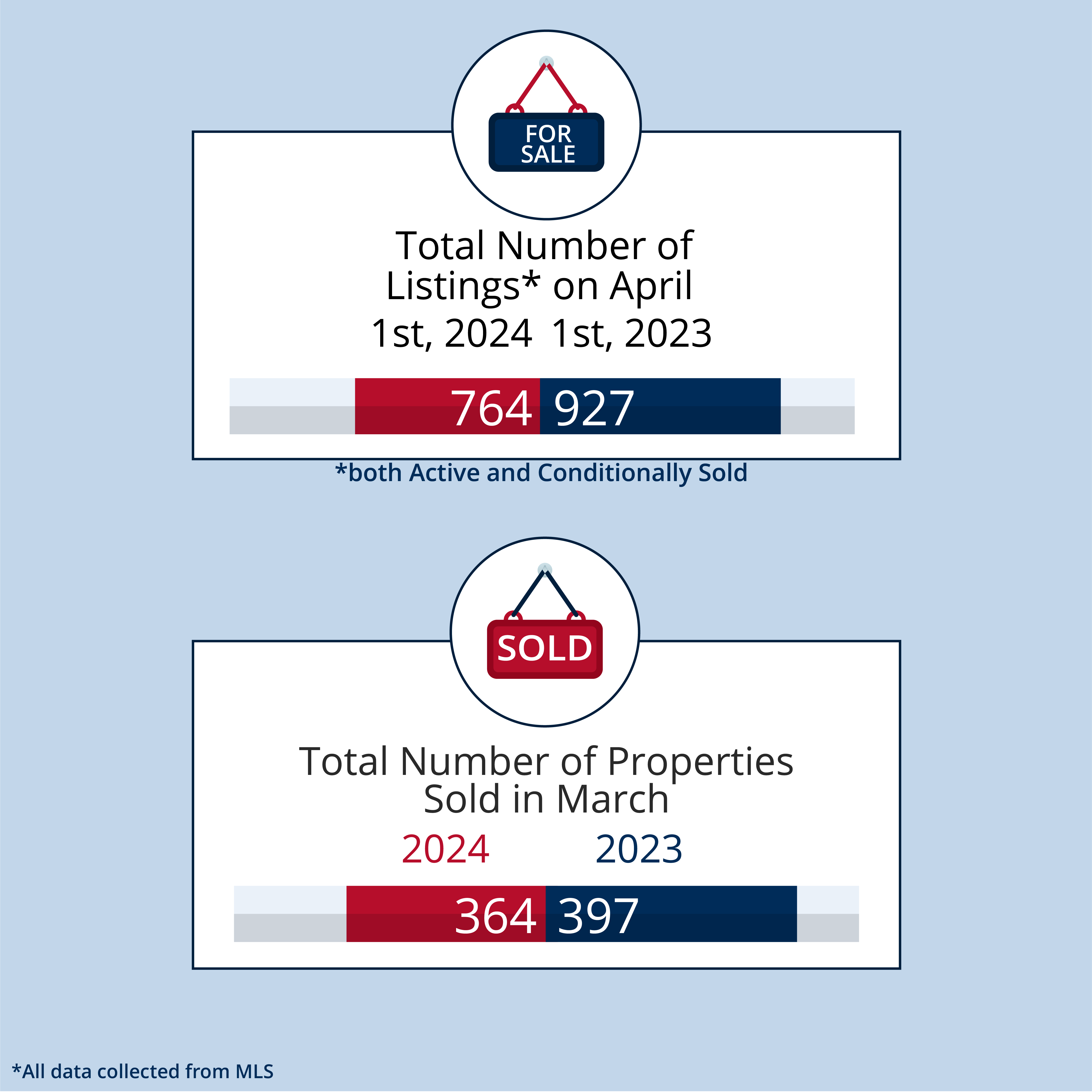 FOR SALE

Total Number of Listings* on April

1st, 2024 1st, 2023

764 927

*both Active and Conditionally Sold

SOLD

Total Number of Properties Sold in March

2024 2023

364 397

*All data collected from MLS